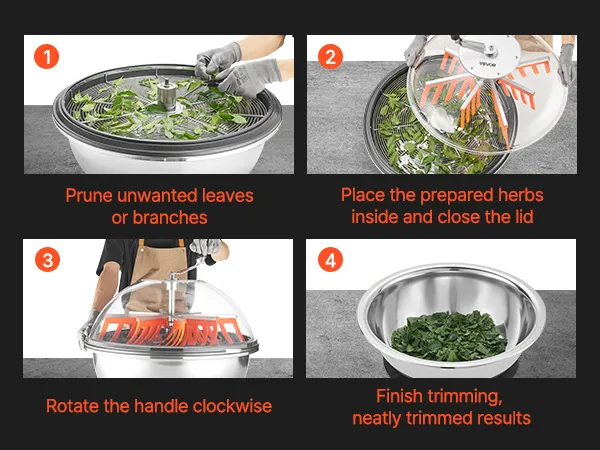 1

Prune unwanted leaves or branches

2

VEVOR

Place the prepared herbs inside and close the lid

3

Rotate the handle clockwise

4

Finish trimming, neatly trimmed results