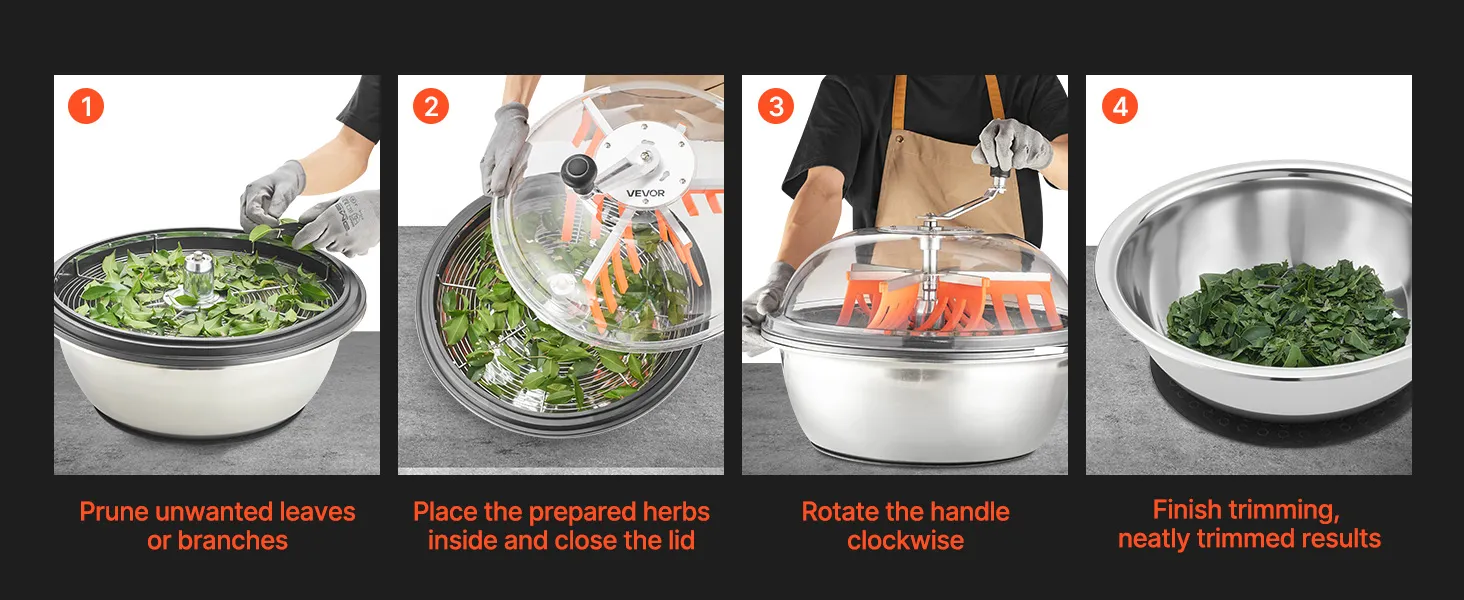 1

Prune unwanted leaves or branches

2

VEVOR

Place the prepared herbs inside and close the lid

3

Rotate the handle clockwise

4

Finish trimming, neatly trimmed results