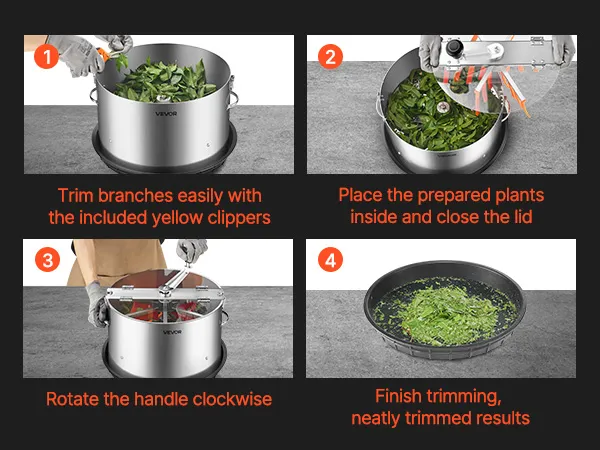 1

VEVOR

Trim branches easily with the included yellow clippers

2

VEVOR

Place the prepared plants inside and close the lid

3

VEVOR

Rotate the handle clockwise

4

Finish trimming, neatly trimmed results