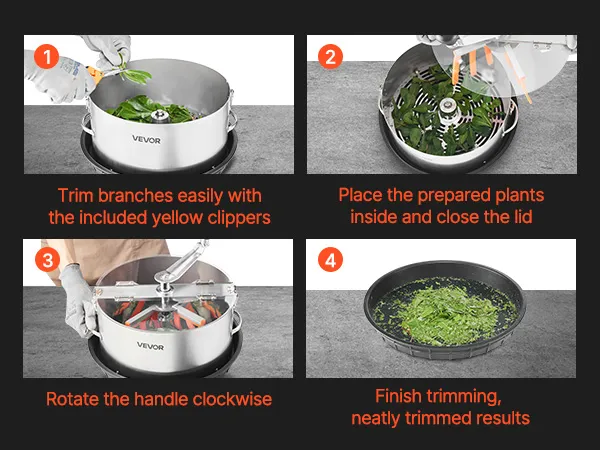 1

VEVOR

Trim branches easily with the included yellow clippers

2

Place the prepared plants inside and close the lid

3

VEVOR

Rotate the handle clockwise

4

Finish trimming, neatly trimmed results