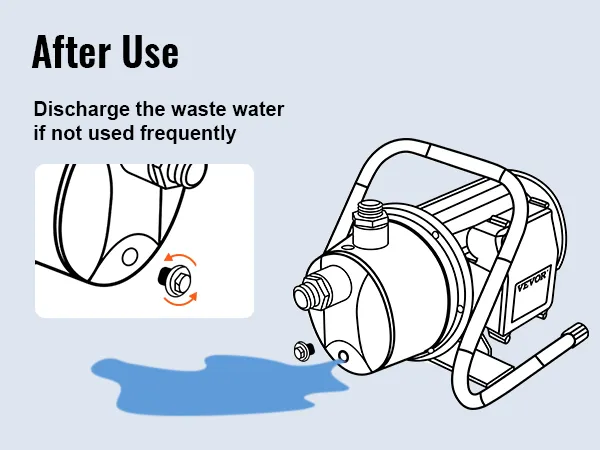 After Use

Discharge the waste water if not used frequently

VEVOR