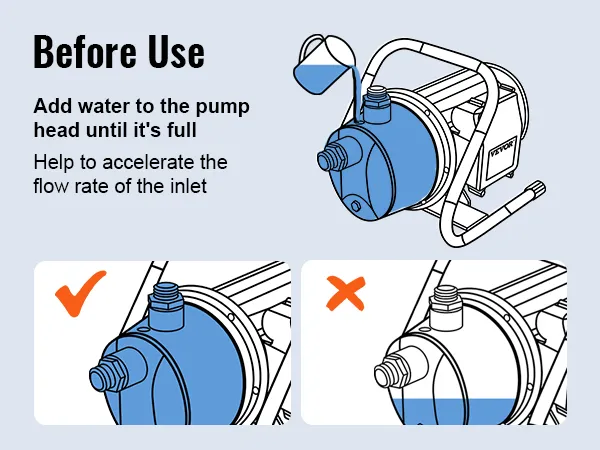 Before Use

Add water to the pump head until it's full

Help to accelerate the flow rate of the inlet

VEVOR