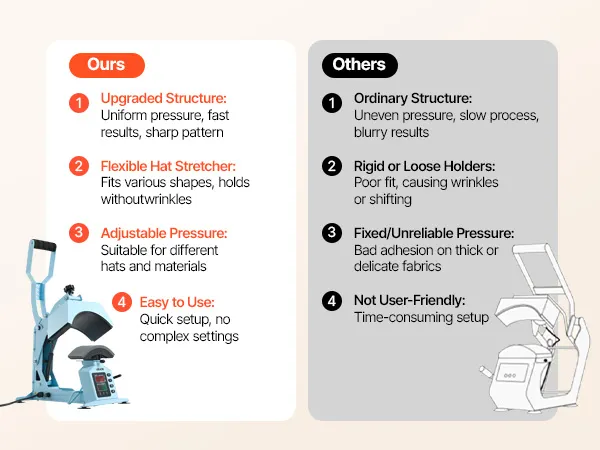 Ours

1 Upgraded Structure:
Uniform pressure, fast results, sharp pattern

2 Flexible Hat Stretcher:
Fits various shapes, holds withoutwrinkles

3 Adjustable Pressure:
Suitable for different hats and materials

4 Easy to Use:
Quick setup, no complex settings

Others

1 Ordinary Structure:
Uneven pressure, slow process, blurry results

2 Rigid or Loose Holders:
Poor fit, causing wrinkles or shifting

3 Fixed/Unreliable Pressure:
Bad adhesion on thick or delicate fabrics

4 Not User-Friendly:
Time-consuming setup