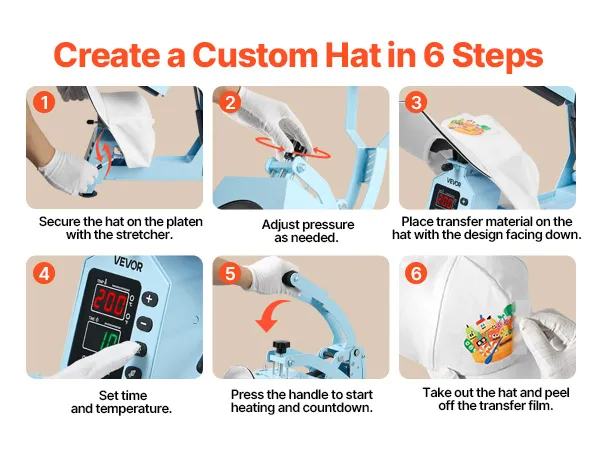 Create a Custom Hat in 6 Steps

1

Secure the hat on the platen with the stretcher.

2

Adjust pressure as needed.

3

VEVOR

200

Place transfer material on the hat with the design facing down.

4

VEVOR

200

10

Set time and temperature.

5

Press the handle to start heating and countdown.

6

Take out the hat and peel off the transfer film.