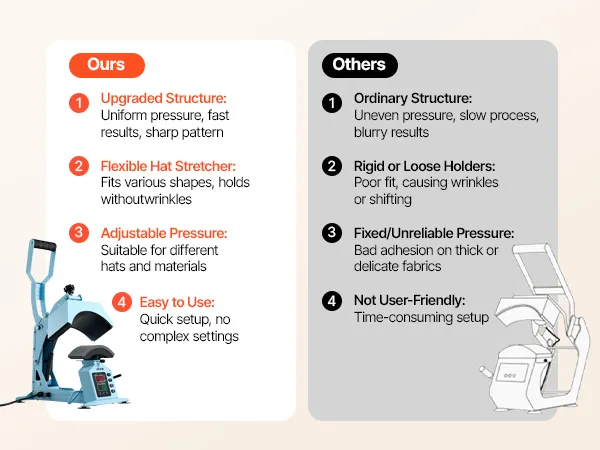 Ours

1 Upgraded Structure:
Uniform pressure, fast results, sharp pattern

2 Flexible Hat Stretcher:
Fits various shapes, holds withoutwrinkles

3 Adjustable Pressure:
Suitable for different hats and materials

4 Easy to Use:
Quick setup, no complex settings

Others

1 Ordinary Structure:
Uneven pressure, slow process, blurry results

2 Rigid or Loose Holders:
Poor fit, causing wrinkles or shifting

3 Fixed/Unreliable Pressure:
Bad adhesion on thick or delicate fabrics

4 Not User-Friendly:
Time-consuming setup