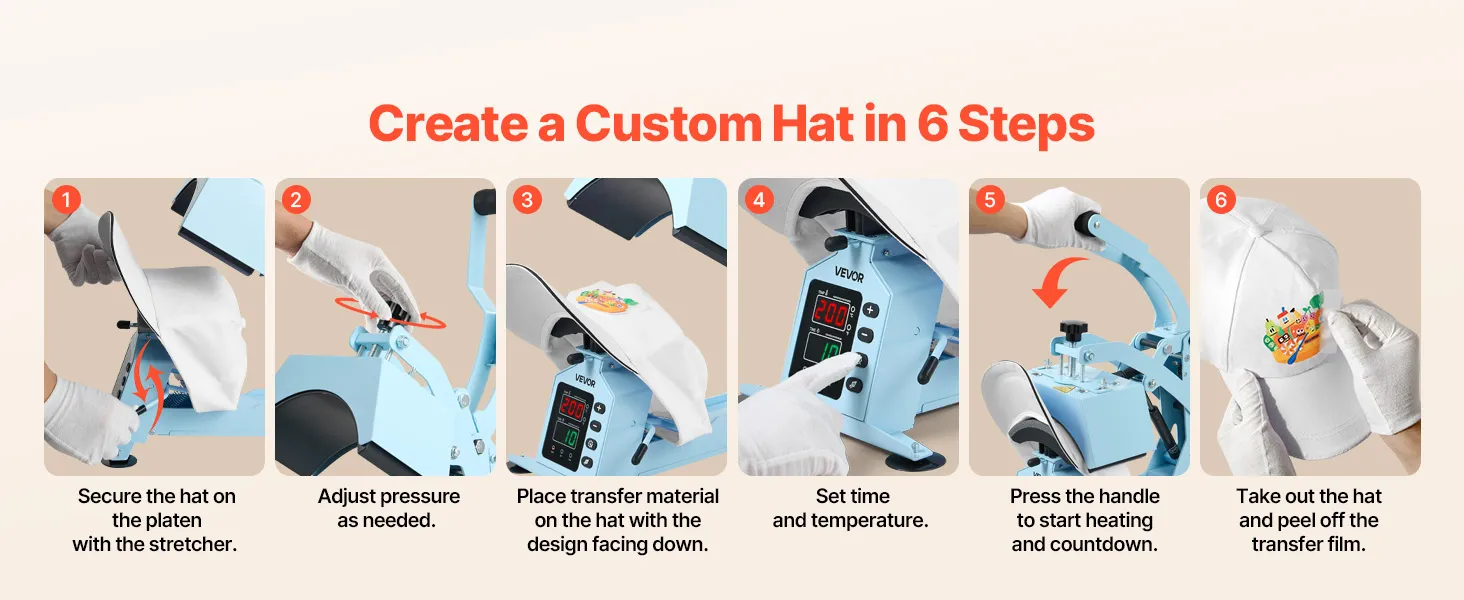 Create a Custom Hat in 6 Steps

1

Secure the hat on the platen with the stretcher.

2

Adjust pressure as needed.

3

VEVOR

200

10

Place transfer material on the hat with the design facing down.

4

VEVOR

200

10

Set time and temperature.

5

Press the handle to start heating and countdown.

6

Take out the hat and peel off the transfer film.