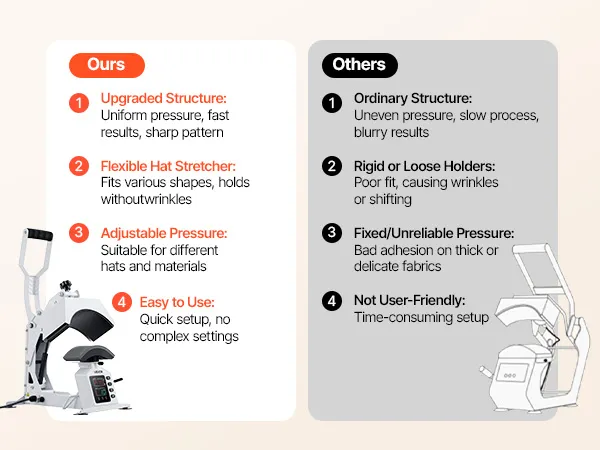 Ours

1 Upgraded Structure:
Uniform pressure, fast results, sharp pattern

2 Flexible Hat Stretcher:
Fits various shapes, holds withoutwrinkles

3 Adjustable Pressure:
Suitable for different hats and materials

4 Easy to Use:
Quick setup, no complex settings

Others

1 Ordinary Structure:
Uneven pressure, slow process, blurry results

2 Rigid or Loose Holders:
Poor fit, causing wrinkles or shifting

3 Fixed/Unreliable Pressure:
Bad adhesion on thick or delicate fabrics

4 Not User-Friendly:
Time-consuming setup