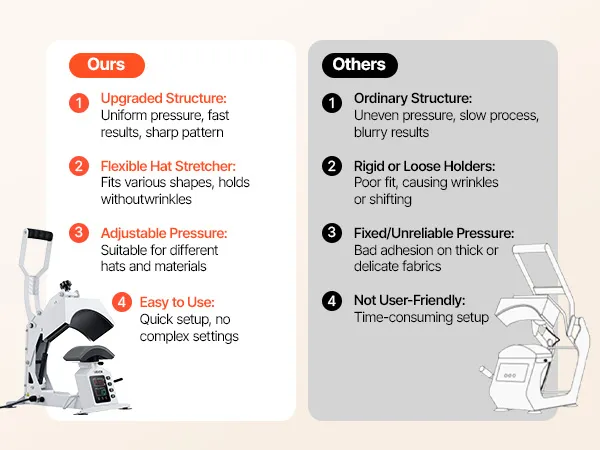 Ours

1 Upgraded Structure:
Uniform pressure, fast results, sharp pattern

2 Flexible Hat Stretcher:
Fits various shapes, holds withoutwrinkles

3 Adjustable Pressure:
Suitable for different hats and materials

4 Easy to Use:
Quick setup, no complex settings

Others

1 Ordinary Structure:
Uneven pressure, slow process, blurry results

2 Rigid or Loose Holders:
Poor fit, causing wrinkles or shifting

3 Fixed/Unreliable Pressure:
Bad adhesion on thick or delicate fabrics

4 Not User-Friendly:
Time-consuming setup