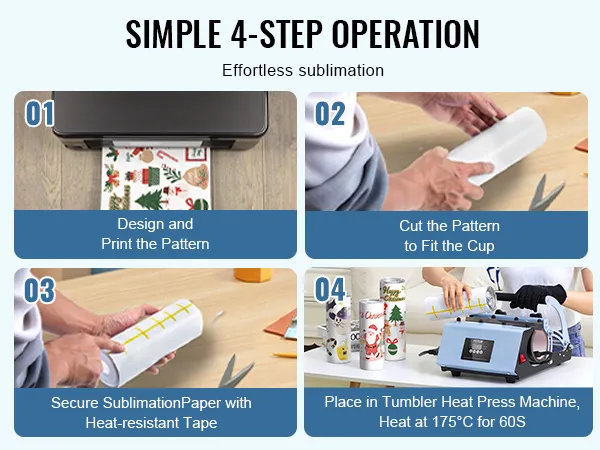 SIMPLE 4-STEP OPERATION

Effortless sublimation

01

Design and Print the Pattern

02

Cut the Pattern to Fit the Cup

03

Secure SublimationPaper with Heat-resistant Tape

04

Place in Tumbler Heat Press Machine, Heat at 175°C for 60S