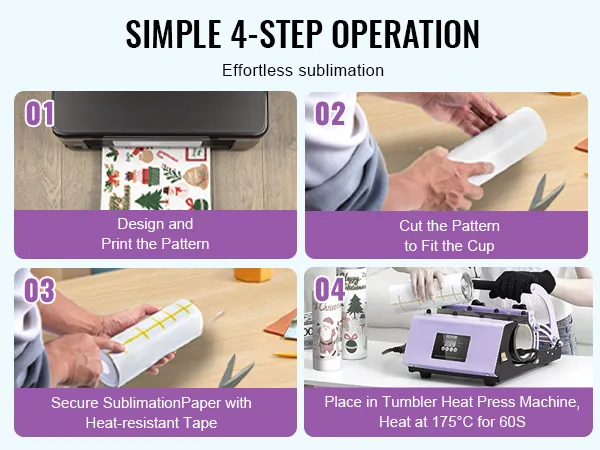 SIMPLE 4-STEP OPERATION

Effortless sublimation

01

Design and
Print the Pattern

02

Cut the Pattern
to Fit the Cup

03

Secure SublimationPaper with
Heat-resistant Tape

04

Place in Tumbler Heat Press Machine,
Heat at 175°C for 60S