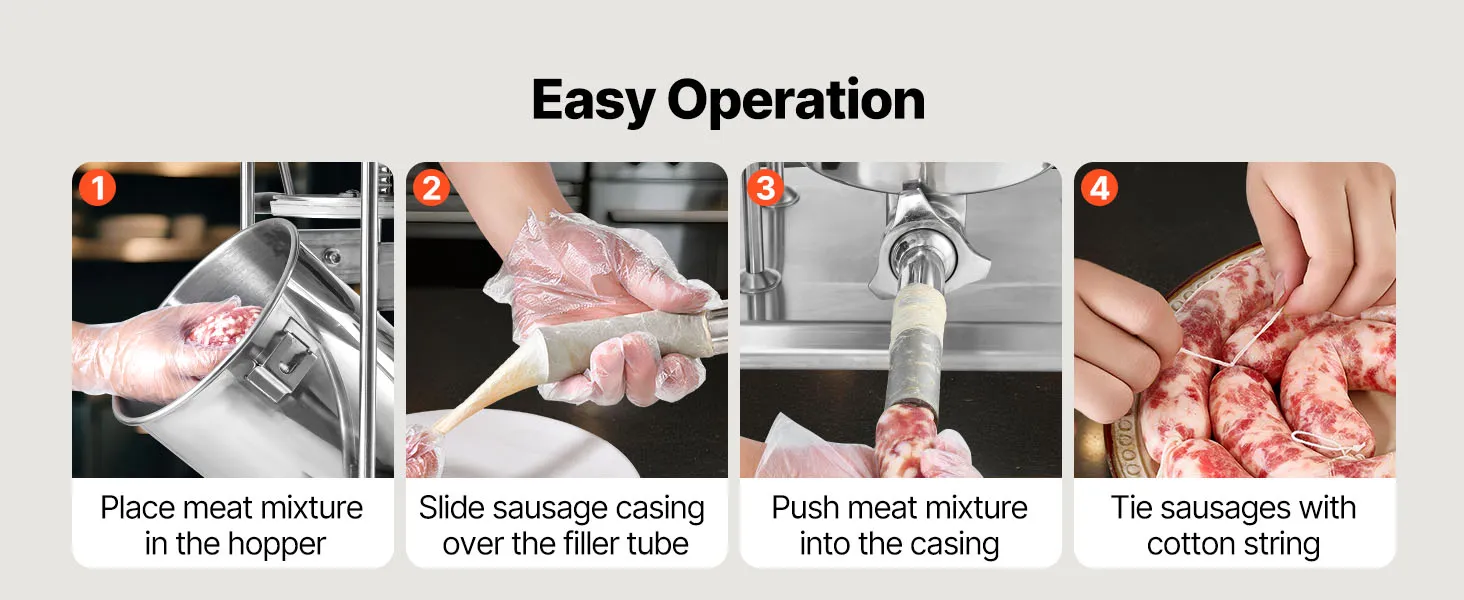 Easy Operation

1
Place meat mixture in the hopper

2
Slide sausage casing over the filler tube

3
Push meat mixture into the casing

4
Tie sausages with cotton string