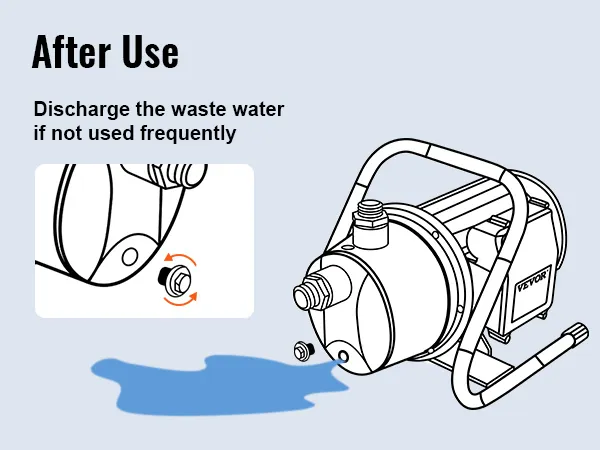 After Use

Discharge the waste water if not used frequently

VEVOR