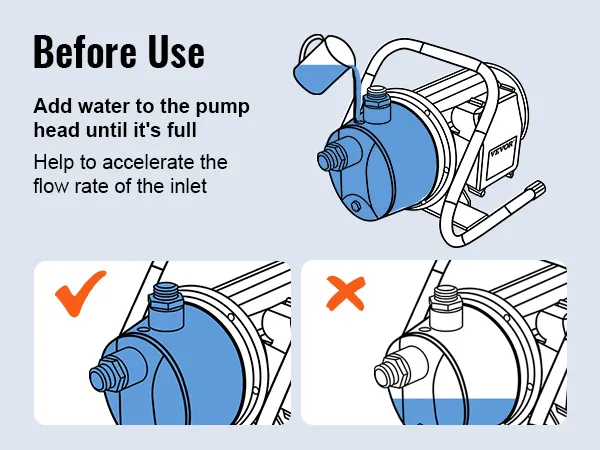 Before Use

Add water to the pump head until it's full

Help to accelerate the flow rate of the inlet

VEVOR