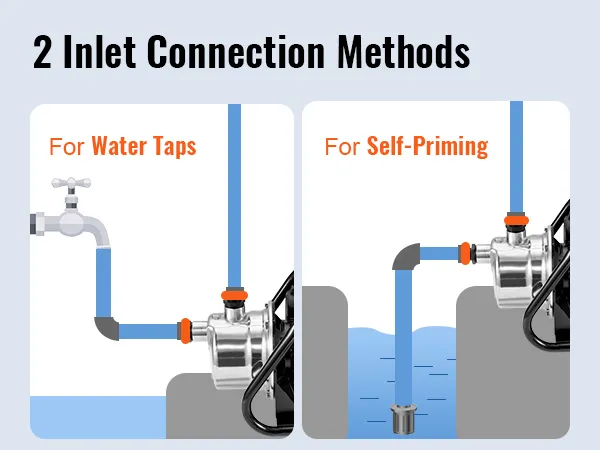 2 Inlet Connection Methods

For Water Taps

For Self-Priming