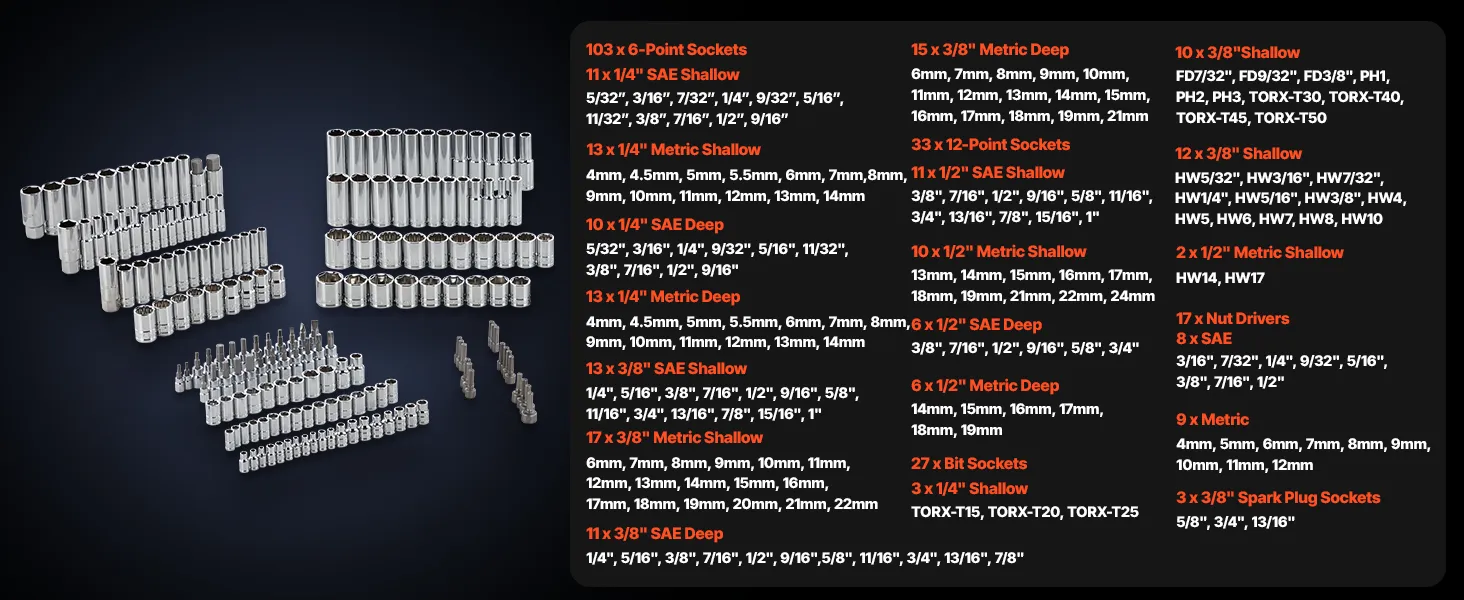 103 x 6-Point Sockets
11 x 1/4" SAE Shallow
5/32", 3/16", 7/32", 1/4", 9/32", 5/16", 11/32", 3/8", 7/16", 1/2", 9/16"

13 x 1/4" Metric Shallow
4mm, 4.5mm, 5mm, 5.5mm, 6mm, 7mm,8mm, 9mm, 10mm, 11mm, 12mm, 13mm, 14mm

10 x 1/4" SAE Deep
5/32", 3/16", 1/4", 9/32", 5/16", 11/32", 3/8", 7/16", 1/2", 9/16"

13 x 1/4" Metric Deep
4mm, 4.5mm, 5mm, 5.5mm, 6mm, 7mm, 8mm, 9mm, 10mm, 11mm, 12mm, 13mm, 14mm

13 x 3/8" SAE Shallow
1/4", 5/16", 3/8", 7/16", 1/2", 9/16", 5/8", 11/16", 3/4", 13/16", 7/8", 15/16", 1"

17 x 3/8" Metric Shallow
6mm, 7mm, 8mm, 9mm, 10mm, 11mm, 12mm, 13mm, 14mm, 15mm, 16mm, 17mm, 18mm, 19mm, 20mm, 21mm, 22mm

11 x 3/8" SAE Deep
1/4", 5/16", 3/8", 7/16", 1/2", 9/16",5/8", 11/16", 3/4", 13/16", 7/8"

15 x 3/8" Metric Deep
6mm, 7mm, 8mm, 9mm, 10mm, 11mm, 12mm, 13mm, 14mm, 15mm, 16mm, 17mm, 18mm, 19mm, 21mm

33 x 12-Point Sockets
11 x 1/2" SAE Shallow
3/8", 7/16", 1/2", 9/16", 5/8", 11/16", 3/4", 13/16", 7/8", 15/16", 1"

10 x 1/2" Metric Shallow
13mm, 14mm, 15mm, 16mm, 17mm, 18mm, 19mm, 21mm, 22mm, 24mm

6 x 1/2" SAE Deep
3/8", 7/16", 1/2", 9/16", 5/8", 3/4"

6 x 1/2" Metric Deep
14mm, 15mm, 16mm, 17mm, 18mm, 19mm

27 x Bit Sockets
3 x 1/4" Shallow
TORX-T15, TORX-T20, TORX-T25

10 x 3/8"Shallow
FD7/32", FD9/32", FD3/8", PH1, PH2, PH3, TORX-T30, TORX-T40, TORX-T45, TORX-T50

12 x 3/8" Shallow
HW5/32", HW3/16", HW7/32", HW1/4", HW5/16", HW3/8", HW4, HW5, HW6, HW7, HW8, HW10

2 x 1/2" Metric Shallow
HW14, HW17

17 x Nut Drivers
8 x SAE
3/16", 7/32", 1/4", 9/32", 5/16", 3/8", 7/16", 1/2"

9 x Metric
4mm, 5mm, 6mm, 7mm, 8mm, 9mm, 10mm, 11mm, 12mm

3 x 3/8" Spark Plug Sockets
5/8", 3/4", 13/16"