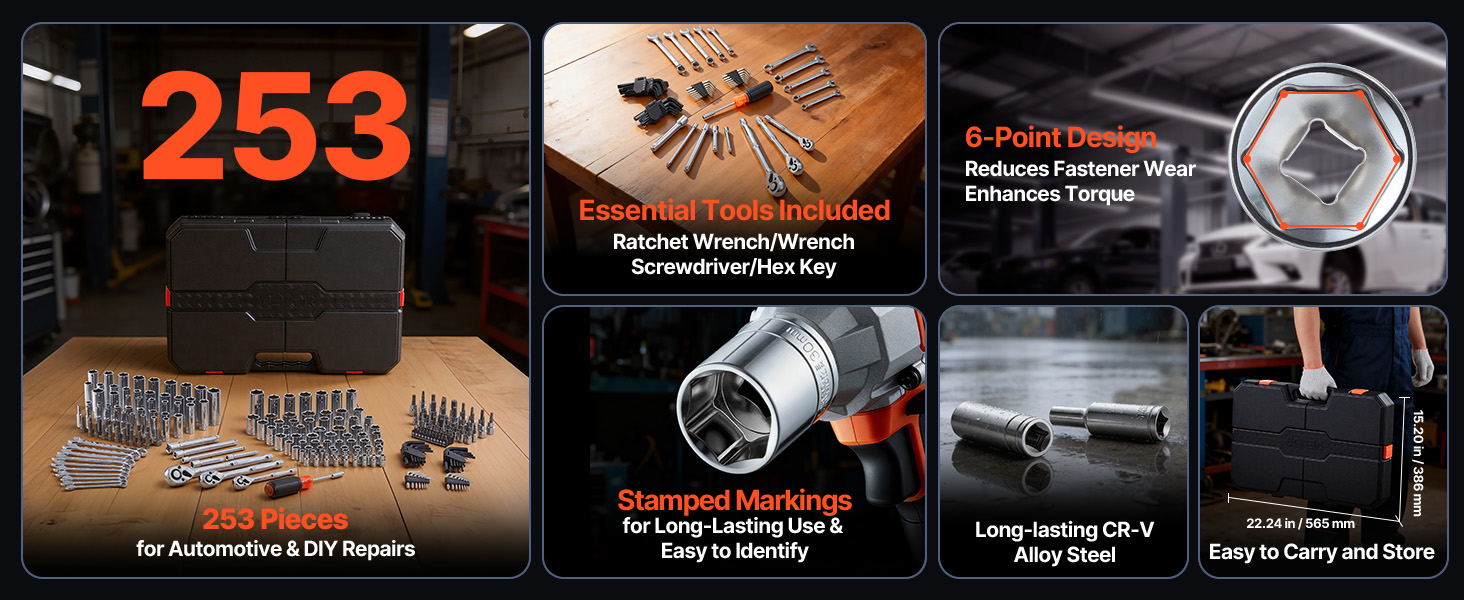 253

253 Pieces
for Automotive & DIY Repairs

Essential Tools Included
Ratchet Wrench/Wrench
Screwdriver/Hex Key

6-Point Design
Reduces Fastener Wear
Enhances Torque

Stamped Markings
for Long-Lasting Use &
Easy to Identify

Long-lasting CR-V
Alloy Steel

15.20 in / 386 mm
22.24 in / 565 mm
Easy to Carry and Store