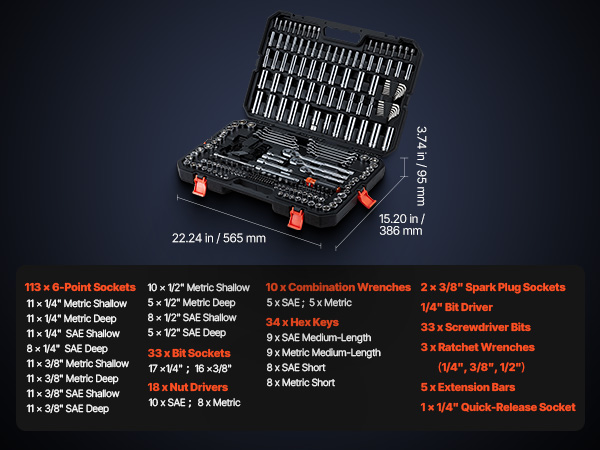 3.74 in / 95 mm

15.20 in / 386 mm

22.24 in / 565 mm

113 × 6-Point Sockets
11 × 1/4" Metric Shallow
11 × 1/4" Metric Deep
11 × 1/4" SAE Shallow
8 × 1/4" SAE Deep
11 × 3/8" Metric Shallow
11 × 3/8" Metric Deep
11 × 3/8" SAE Shallow
11 × 3/8" SAE Deep

10 × 1/2" Metric Shallow
5 × 1/2" Metric Deep
8 × 1/2" SAE Shallow
5 × 1/2" SAE Deep

33 x Bit Sockets
17 ×1/4" ; 16 ×3/8"

18 x Nut Drivers
10 x SAE ; 8 x Metric

10 x Combination Wrenches
5 x SAE ; 5 x Metric

34 x Hex Keys
9 x SAE Medium-Length
9 x Metric Medium-Length
8 x SAE Short
8 x Metric Short

2 × 3/8" Spark Plug Sockets
1/4" Bit Driver
33 x Screwdriver Bits
3 x Ratchet Wrenches
(1/4", 3/8", 1/2")
5 x Extension Bars
1 × 1/4" Quick-Release Socket