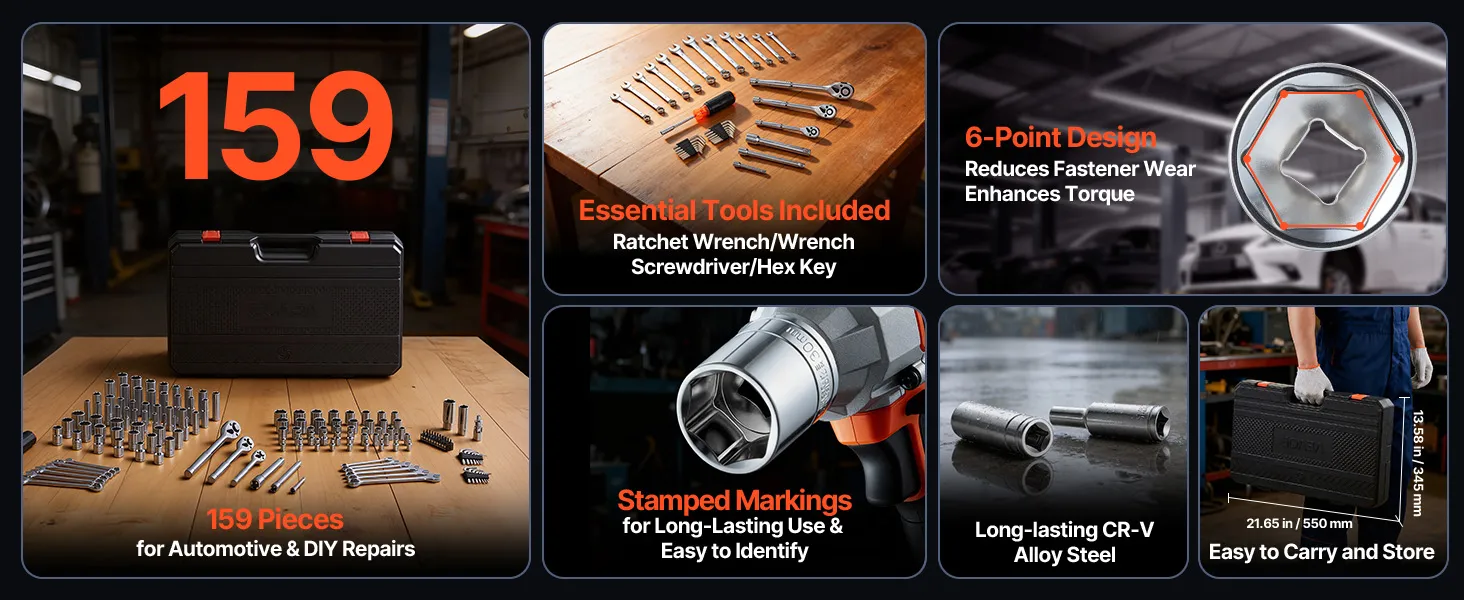 159

159 Pieces
for Automotive & DIY Repairs

Essential Tools Included
Ratchet Wrench/Wrench
Screwdriver/Hex Key

6-Point Design
Reduces Fastener Wear
Enhances Torque

Stamped Markings
for Long-Lasting Use &
Easy to Identify

Long-lasting CR-V
Alloy Steel

13.58 in / 345 mm
21.65 in / 550 mm
Easy to Carry and Store