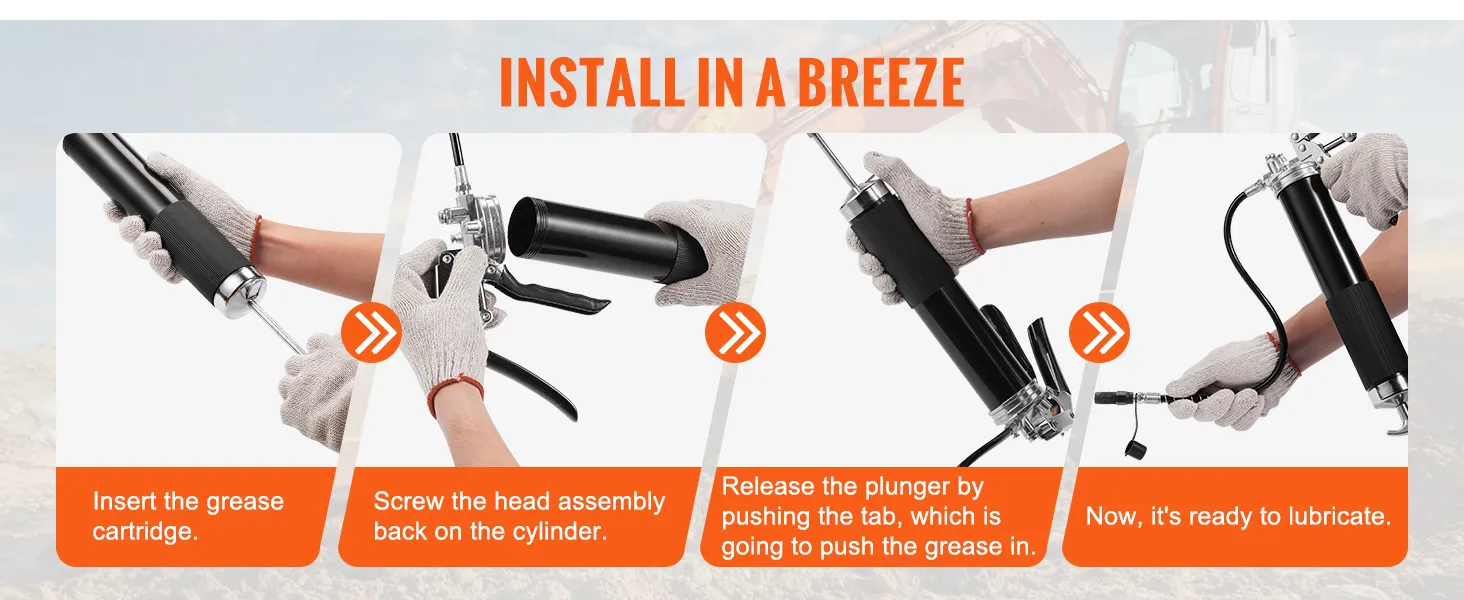 INSTALL IN A BREEZE

Insert the grease cartridge.

Screw the head assembly back on the cylinder.

Release the plunger by pushing the tab, which is going to push the grease in.

Now, it's ready to lubricate.