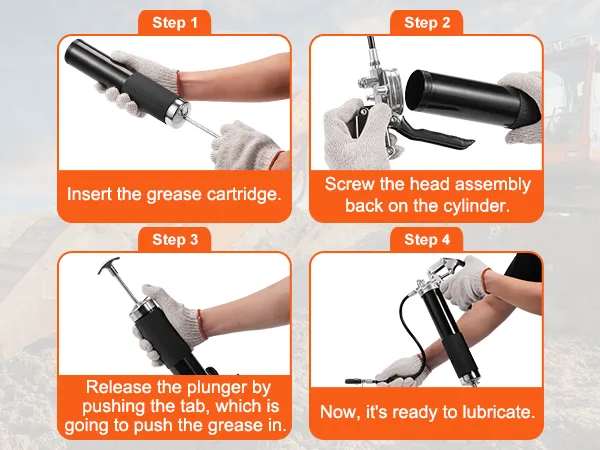 Step 1

Insert the grease cartridge.

Step 2

Screw the head assembly back on the cylinder.

Step 3

Release the plunger by pushing the tab, which is going to push the grease in.

Step 4

Now, it's ready to lubricate.