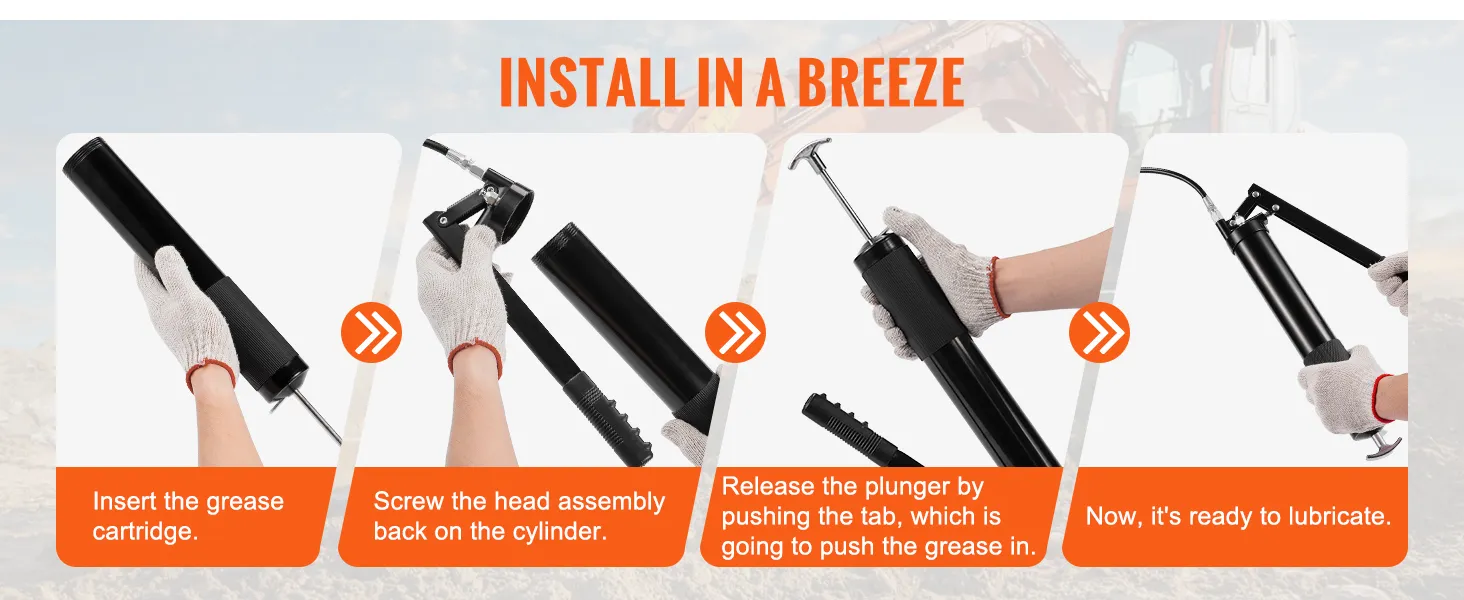 INSTALL IN A BREEZE

Insert the grease cartridge.

Screw the head assembly back on the cylinder.

Release the plunger by pushing the tab, which is going to push the grease in.

Now, it's ready to lubricate.