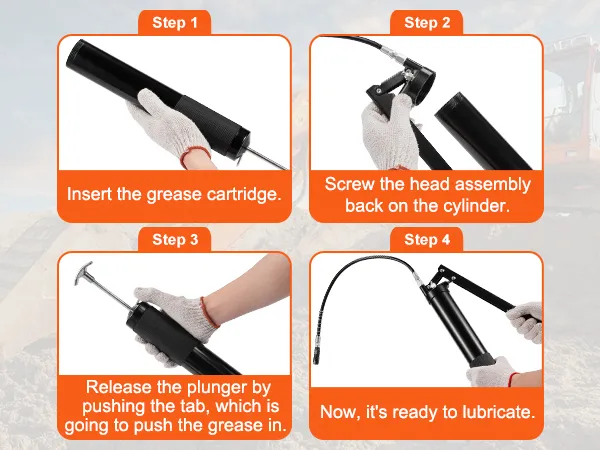 Step 1

Insert the grease cartridge.

Step 2

Screw the head assembly back on the cylinder.

Step 3

Release the plunger by pushing the tab, which is going to push the grease in.

Step 4

Now, it's ready to lubricate.