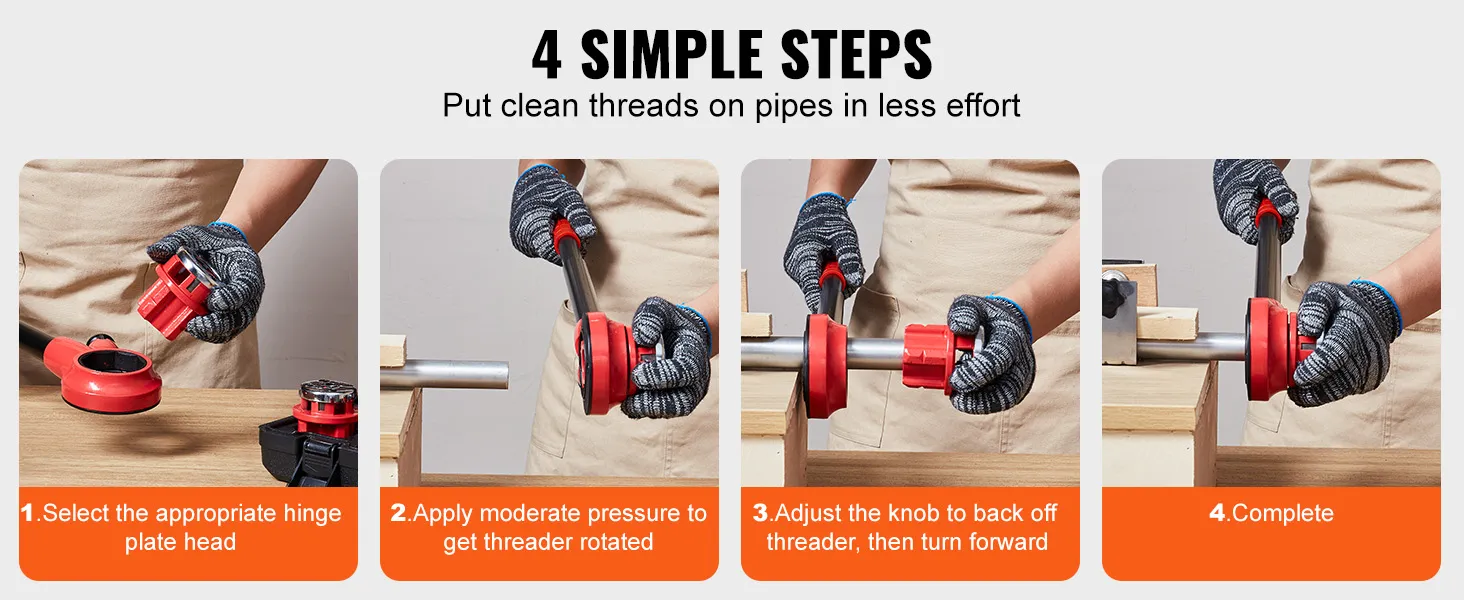 4 SIMPLE STEPS
Put clean threads on pipes in less effort

1.Select the appropriate hinge plate head

2.Apply moderate pressure to get threader rotated

3.Adjust the knob to back off threader, then turn forward

4.Complete