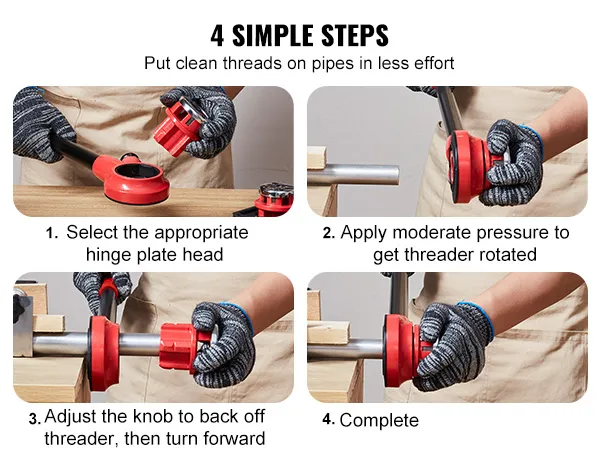 4 SIMPLE STEPS

Put clean threads on pipes in less effort

1. Select the appropriate hinge plate head

2. Apply moderate pressure to get threader rotated

3. Adjust the knob to back off threader, then turn forward

4. Complete