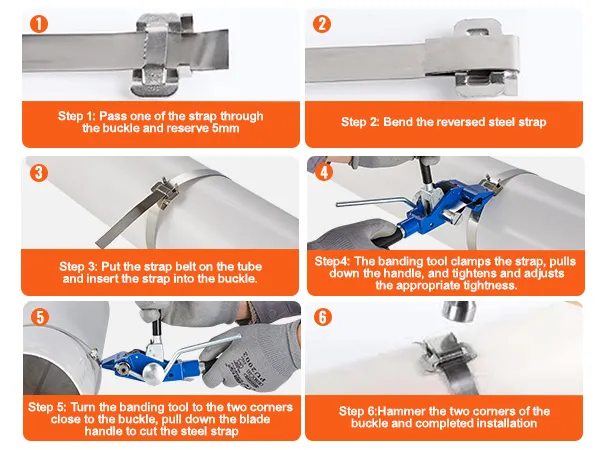 1

Step 1: Pass one of the strap through the buckle and reserve 5mm

2

Step 2: Bend the reversed steel strap

3

Step 3: Put the strap belt on the tube and insert the strap into the buckle.

4

Step4: The banding tool clamps the strap, pulls down the handle, and tightens and adjusts the appropriate tightness.

5

Step 5: Turn the banding tool to the two corners close to the buckle, pull down the blade handle to cut the steel strap

6

Step 6:Hammer the two corners of the buckle and completed installation