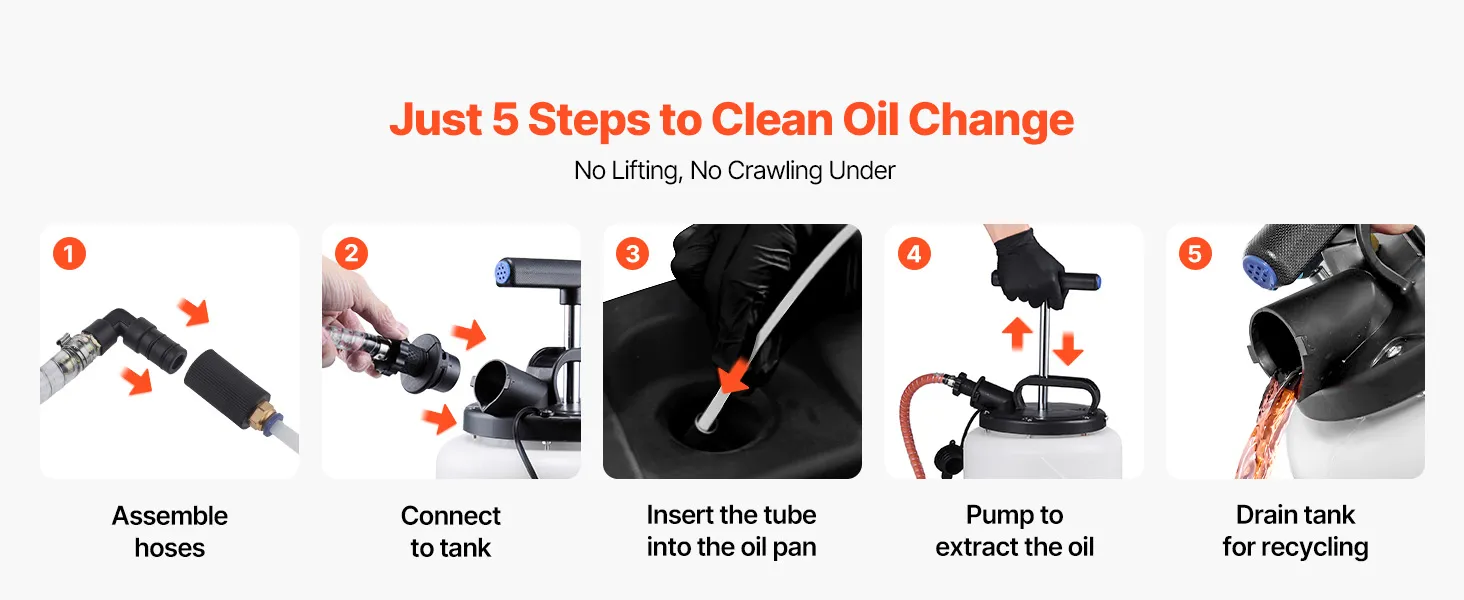 Just 5 Steps to Clean Oil Change

No Lifting, No Crawling Under

1

Assemble hoses

2

Connect to tank

3

Insert the tube into the oil pan

4

Pump to extract the oil

5

Drain tank for recycling