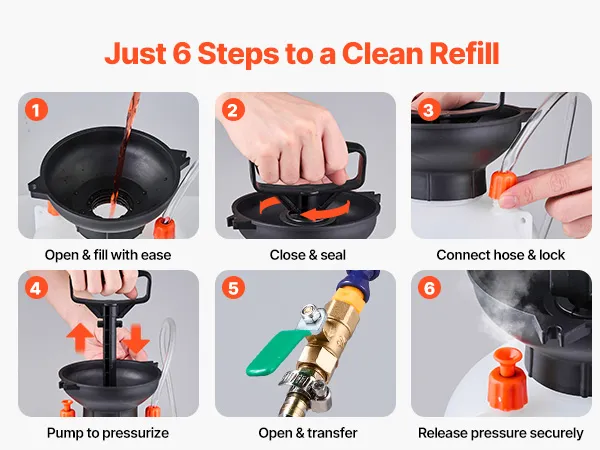 Just 6 Steps to a Clean Refill

1
Open & fill with ease

2
Close & seal

3
Connect hose & lock

4
Pump to pressurize

5
Open & transfer

6
Release pressure securely