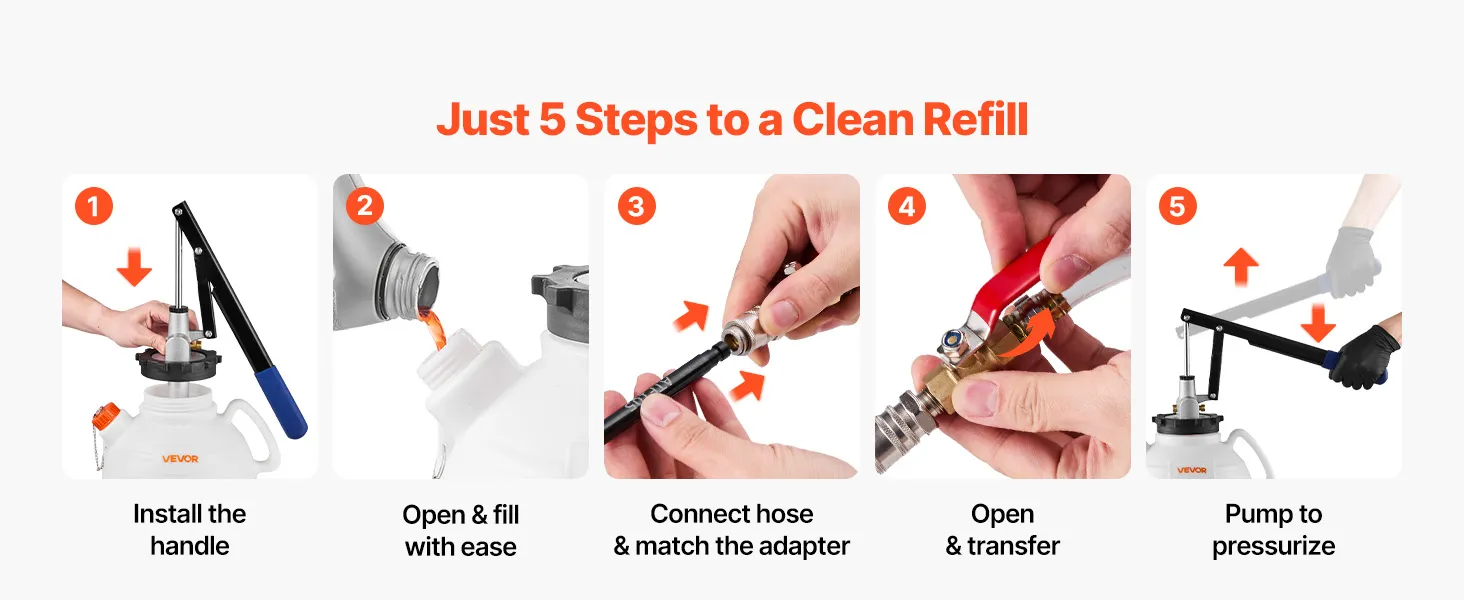 Just 5 Steps to a Clean Refill

1
VEVOR
Install the handle

2
Open & fill with ease

3
Connect hose & match the adapter

4
Open & transfer

5
VEVOR
Pump to pressurize