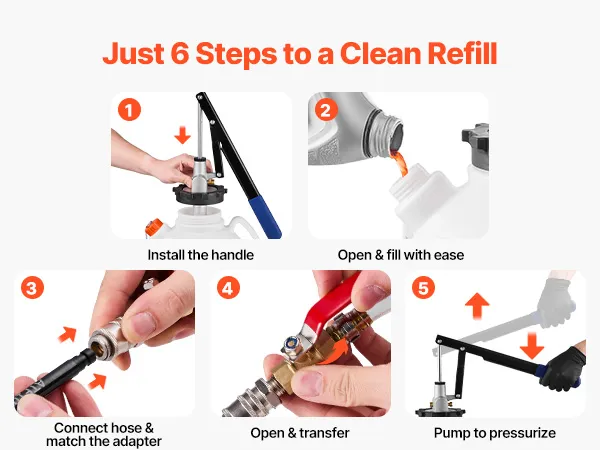 Just 6 Steps to a Clean Refill

1
Install the handle

2
Open & fill with ease

3
Connect hose & match the adapter

4
Open & transfer

5
Pump to pressurize