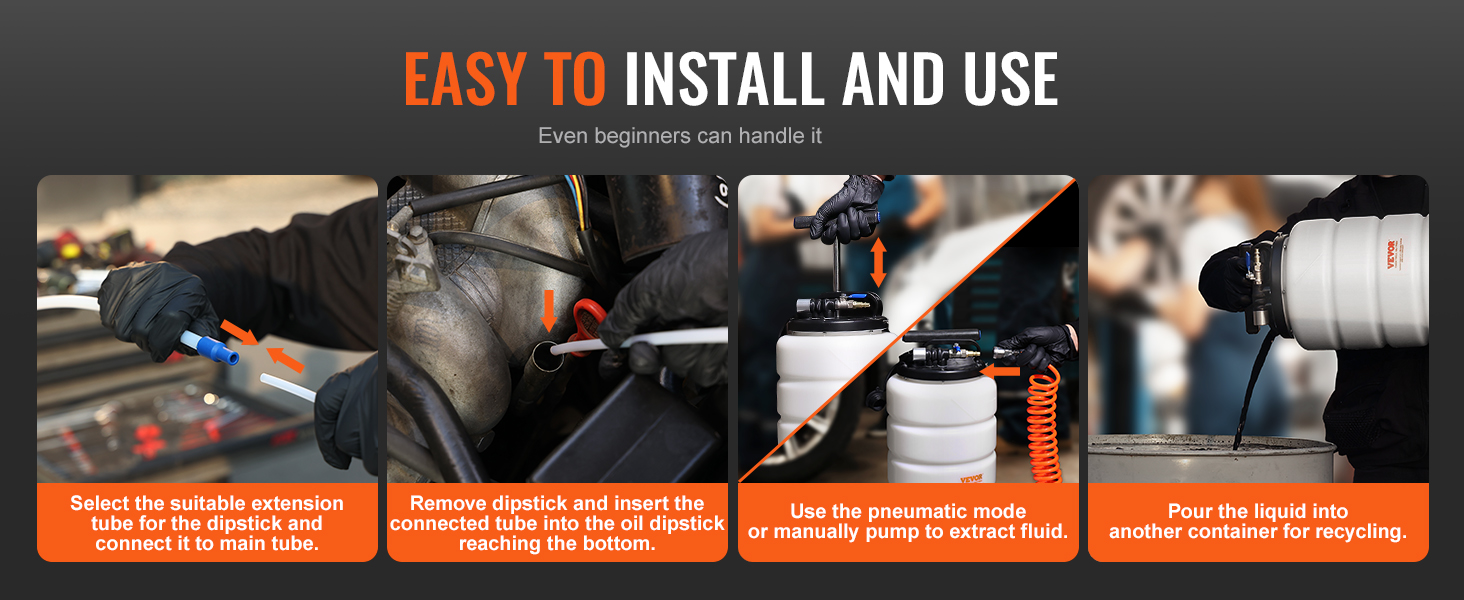 EASY TO INSTALL AND USE

Even beginners can handle it

Select the suitable extension tube for the dipstick and connect it to main tube.

Remove dipstick and insert the connected tube into the oil dipstick reaching the bottom.

VEVOR

Use the pneumatic mode or manually pump to extract fluid.

VEVOR

Pour the liquid into another container for recycling.