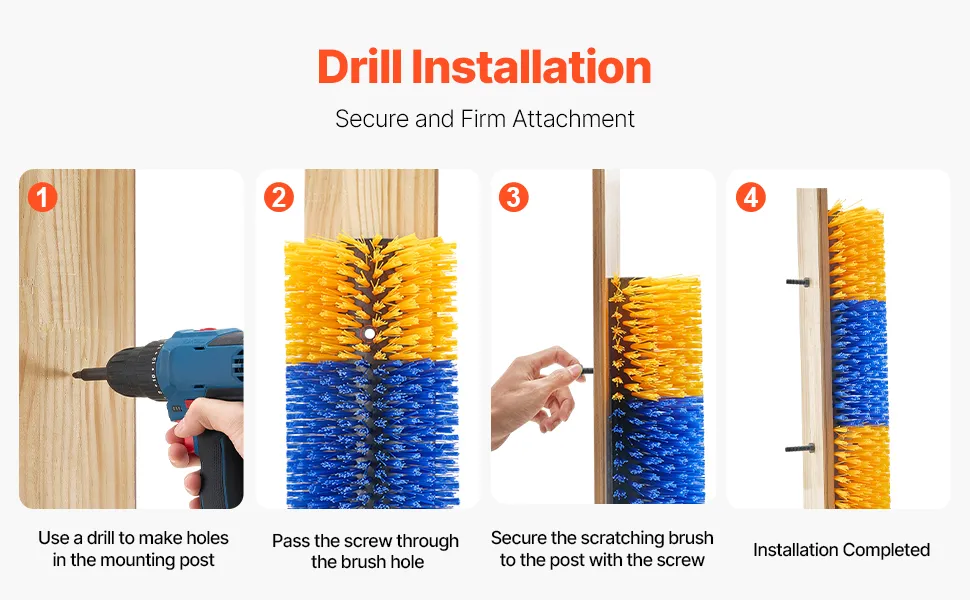 Drill Installation

Secure and Firm Attachment

1

Use a drill to make holes in the mounting post

2

Pass the screw through the brush hole

3

Secure the scratching brush to the post with the screw

4

Installation Completed