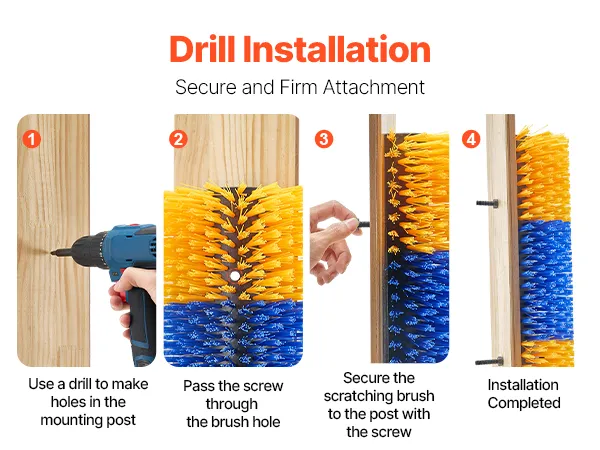 Drill Installation

Secure and Firm Attachment

1

Use a drill to make holes in the mounting post

2

Pass the screw through the brush hole

3

Secure the scratching brush to the post with the screw

4

Installation Completed