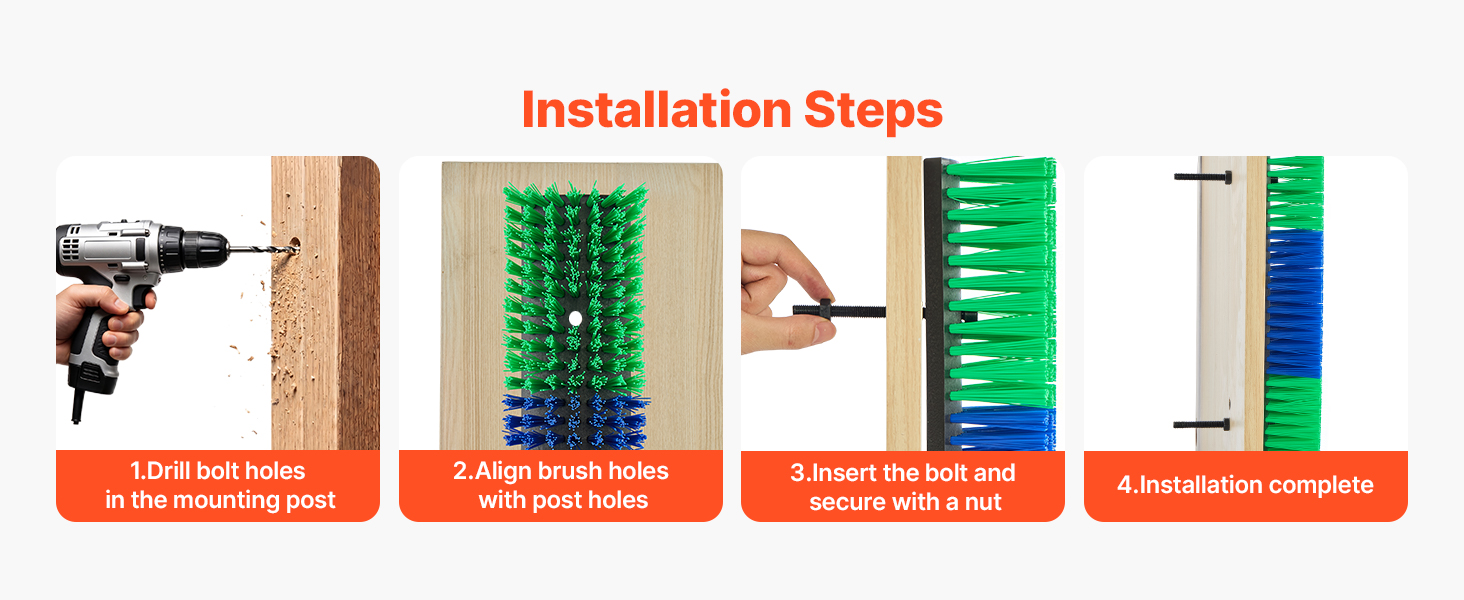 Installation Steps

1.Drill bolt holes in the mounting post

2.Align brush holes with post holes

3.Insert the bolt and secure with a nut

4.Installation complete