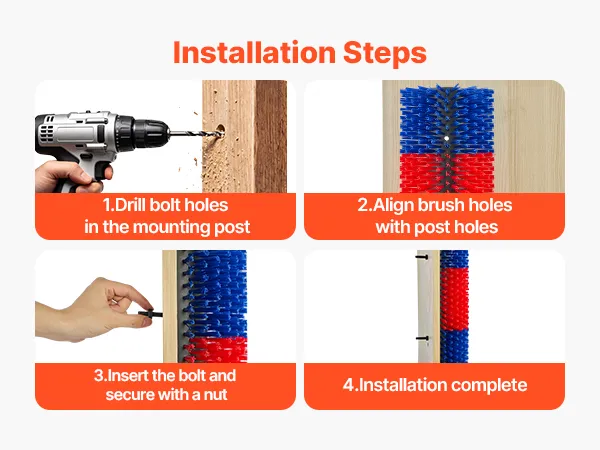 Installation Steps

1.Drill bolt holes in the mounting post

2.Align brush holes with post holes

3.Insert the bolt and secure with a nut

4.Installation complete