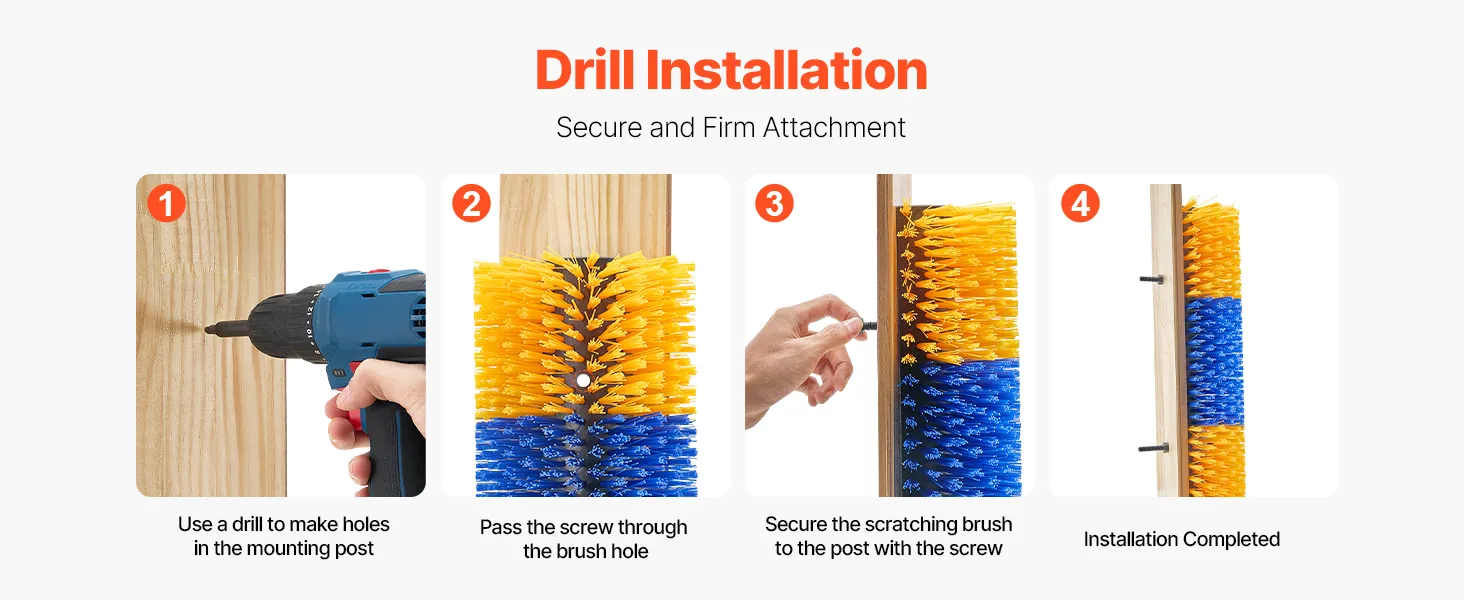 Drill Installation

Secure and Firm Attachment

1

Use a drill to make holes in the mounting post

2

Pass the screw through the brush hole

3

Secure the scratching brush to the post with the screw

4

Installation Completed