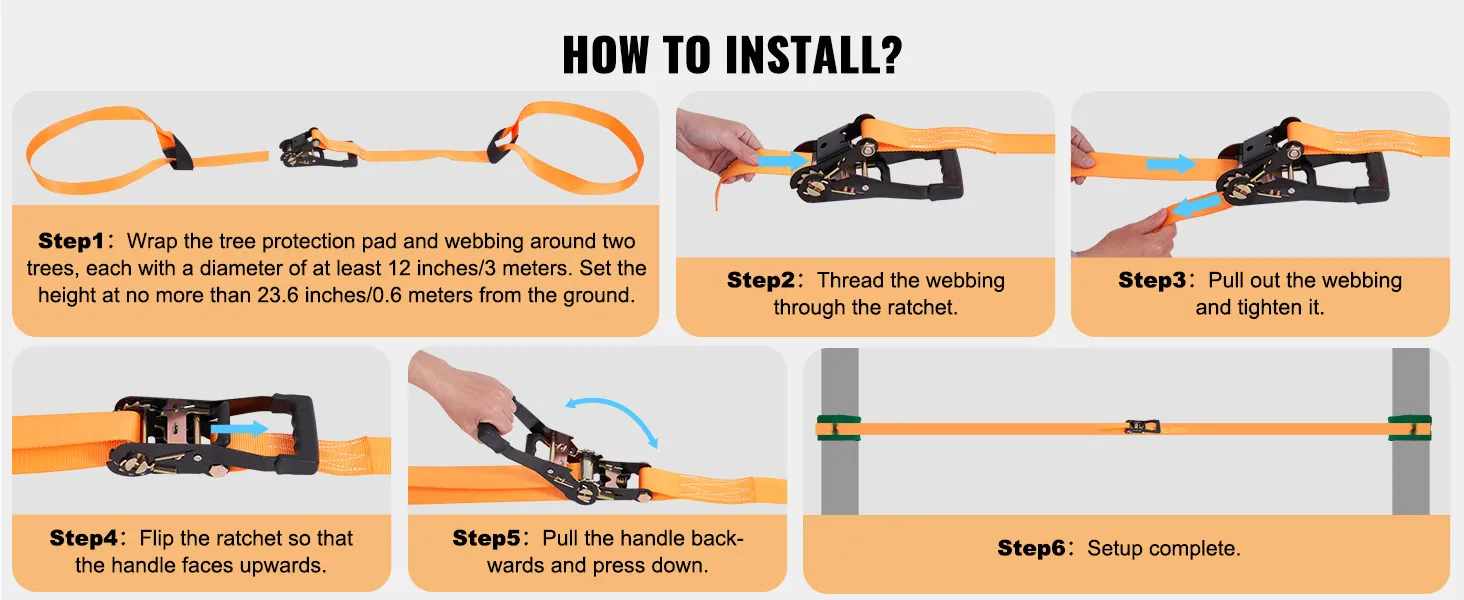 HOW TO INSTALL?

Step1：Wrap the tree protection pad and webbing around two trees, each with a diameter of at least 12 inches/3 meters. Set the height at no more than 23.6 inches/0.6 meters from the ground.

Step2：Thread the webbing through the ratchet.

Step3：Pull out the webbing and tighten it.

Step4：Flip the ratchet so that the handle faces upwards.

Step5：Pull the handle backwards and press down.

Step6：Setup complete.