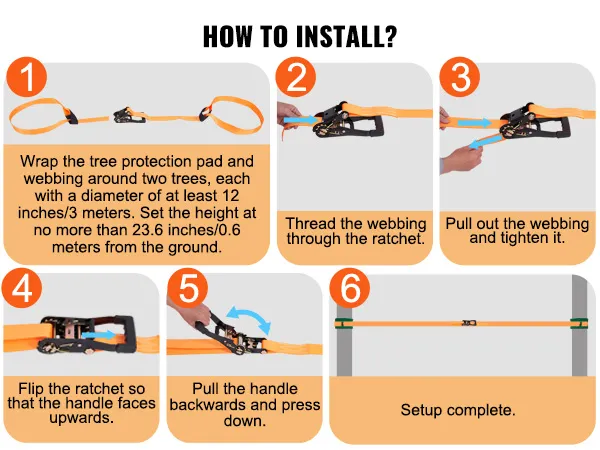 HOW TO INSTALL?

1

Wrap the tree protection pad and webbing around two trees, each with a diameter of at least 12 inches/3 meters. Set the height at no more than 23.6 inches/0.6 meters from the ground.

2

Thread the webbing through the ratchet.

3

Pull out the webbing and tighten it.

4

Flip the ratchet so that the handle faces upwards.

5

Pull the handle backwards and press down.

6

Setup complete.