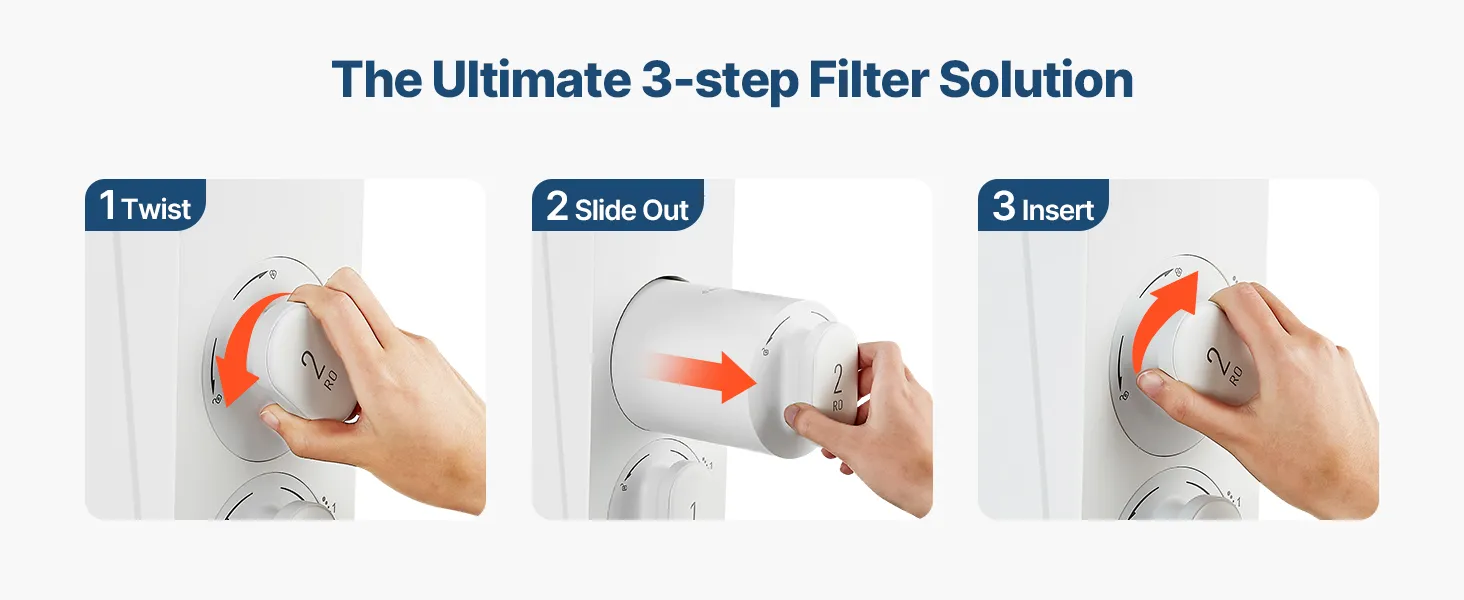 The Ultimate 3-step Filter Solution

1 Twist

2
RO

2 Slide Out

2
RO

1

3 Insert

2
RO