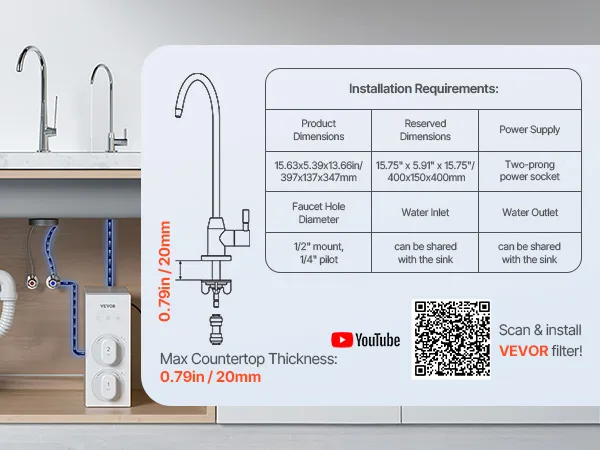 VEVOR

2

1

0.79in / 20mm

Max Countertop Thickness:
0.79in / 20mm

Installation Requirements:

| Product Dimensions | Reserved Dimensions | Power Supply |
|---|---|---|
| 15.63x5.39x13.66in/ 397x137x347mm | 15.75" x 5.91" x 15.75"/ 400x150x400mm | Two-prong power socket |
| Faucet Hole Diameter | Water Inlet | Water Outlet |
| 1/2" mount, 1/4" pilot | can be shared with the sink | can be shared with the sink |

YouTube

Scan & install VEVOR filter!