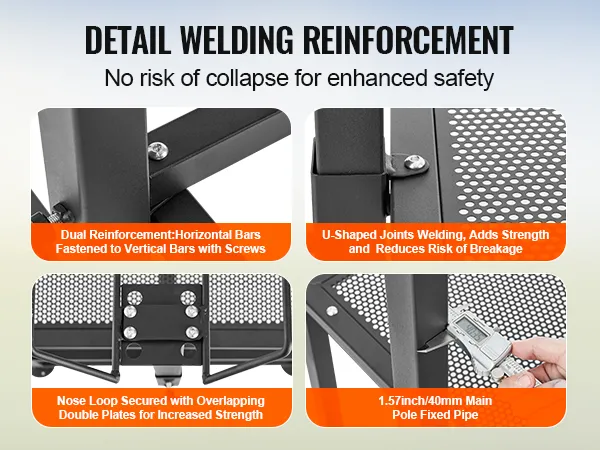 DETAIL WELDING REINFORCEMENT

No risk of collapse for enhanced safety

Dual Reinforcement:Horizontal Bars Fastened to Vertical Bars with Screws

U-Shaped Joints Welding, Adds Strength and Reduces Risk of Breakage

Nose Loop Secured with Overlapping Double Plates for Increased Strength

1.57inch/40mm Main Pole Fixed Pipe