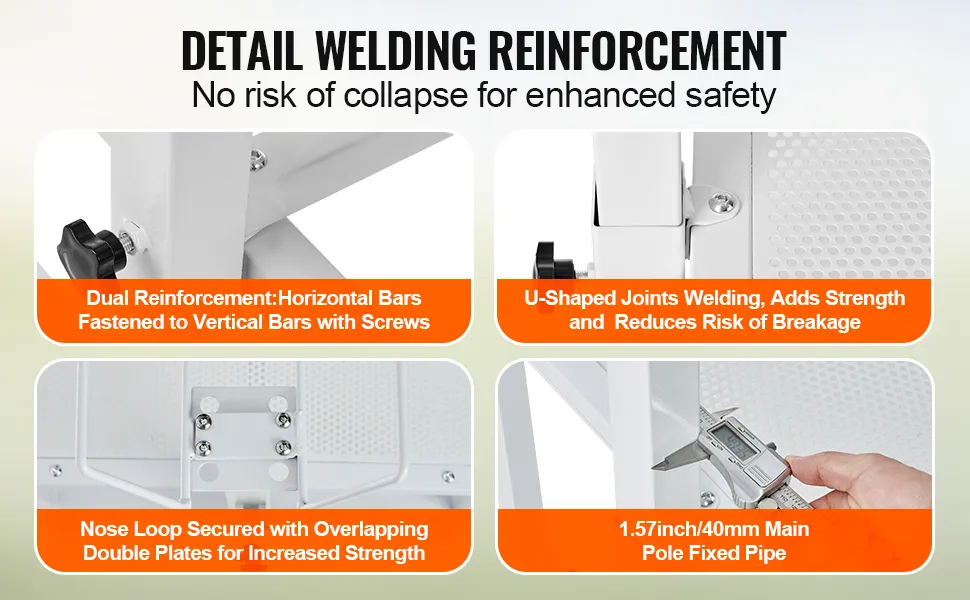 DETAIL WELDING REINFORCEMENT
No risk of collapse for enhanced safety

Dual Reinforcement:Horizontal Bars Fastened to Vertical Bars with Screws

U-Shaped Joints Welding, Adds Strength and Reduces Risk of Breakage

Nose Loop Secured with Overlapping Double Plates for Increased Strength

1.57inch/40mm Main Pole Fixed Pipe