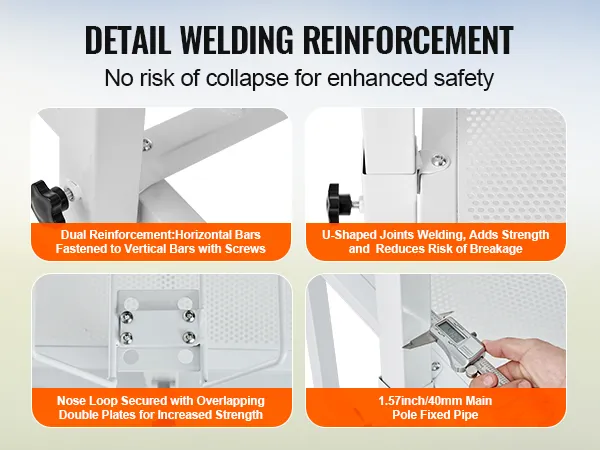 DETAIL WELDING REINFORCEMENT

No risk of collapse for enhanced safety

Dual Reinforcement:Horizontal Bars Fastened to Vertical Bars with Screws

U-Shaped Joints Welding, Adds Strength and Reduces Risk of Breakage

Nose Loop Secured with Overlapping Double Plates for Increased Strength

1.57inch/40mm Main Pole Fixed Pipe