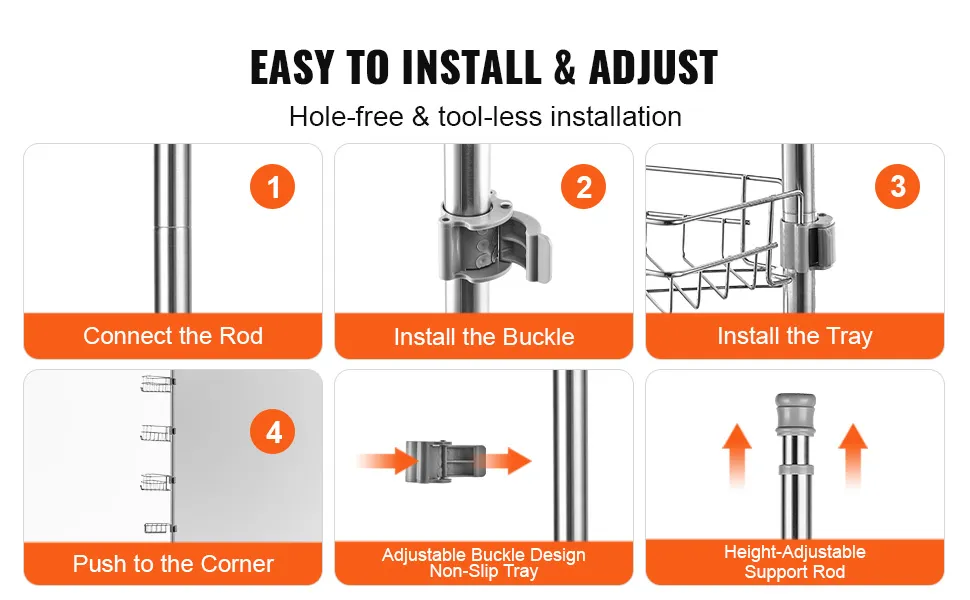 EASY TO INSTALL & ADJUST

Hole-free & tool-less installation

1

Connect the Rod

2

Install the Buckle

3

Install the Tray

4

Push to the Corner

Adjustable Buckle Design Non-Slip Tray

Height-Adjustable Support Rod