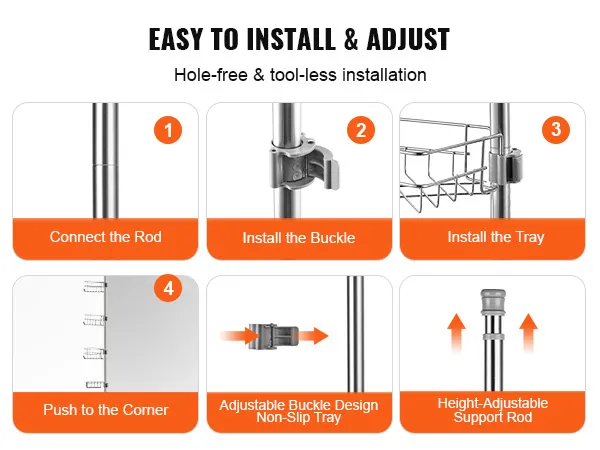 EASY TO INSTALL & ADJUST

Hole-free & tool-less installation

1

Connect the Rod

2

Install the Buckle

3

Install the Tray

4

Push to the Corner

Adjustable Buckle Design Non-Slip Tray

Height-Adjustable Support Rod