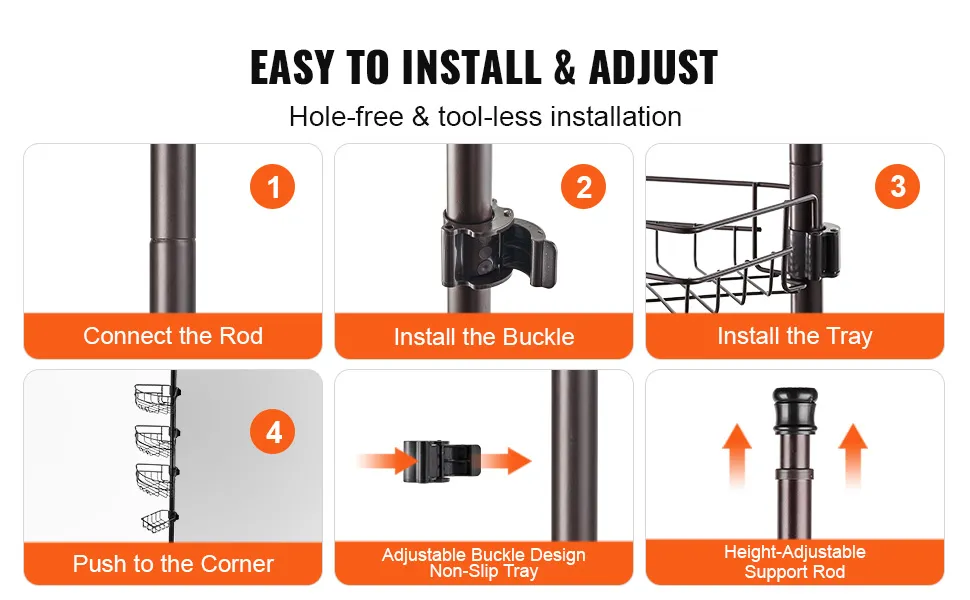 EASY TO INSTALL & ADJUST

Hole-free & tool-less installation

1

Connect the Rod

2

Install the Buckle

3

Install the Tray

4

Push to the Corner

Adjustable Buckle Design
Non-Slip Tray

Height-Adjustable
Support Rod