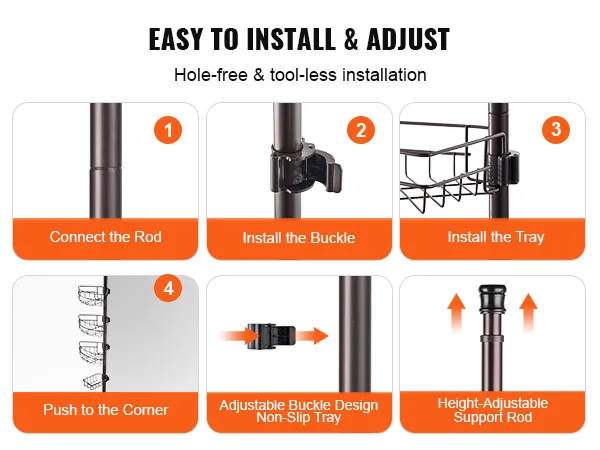 EASY TO INSTALL & ADJUST

Hole-free & tool-less installation

1

Connect the Rod

2

Install the Buckle

3

Install the Tray

4

Push to the Corner

Adjustable Buckle Design Non-Slip Tray

Height-Adjustable Support Rod